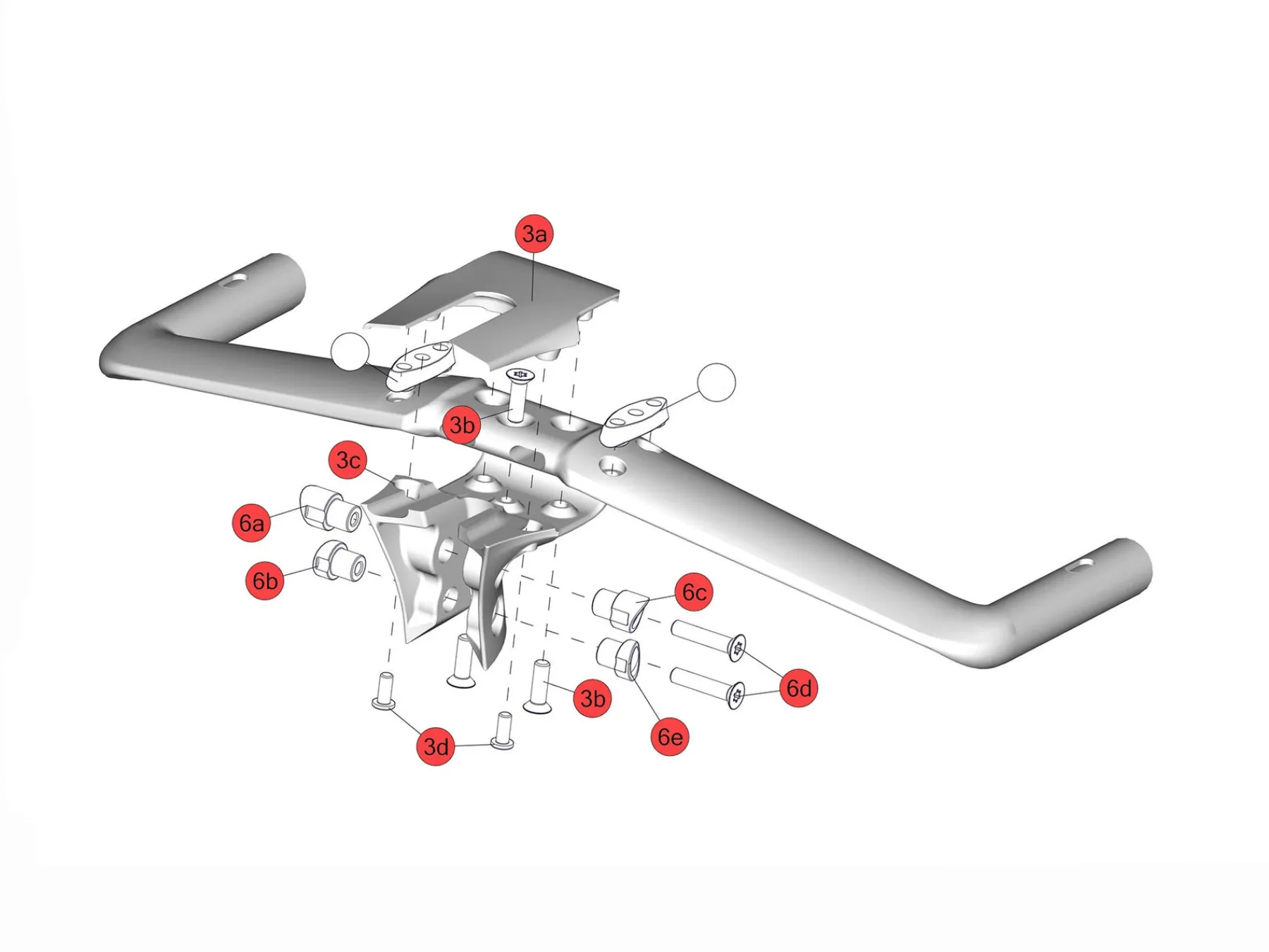 3a
3b
3c
6a
6b
6c
6d
3b
6e
3d