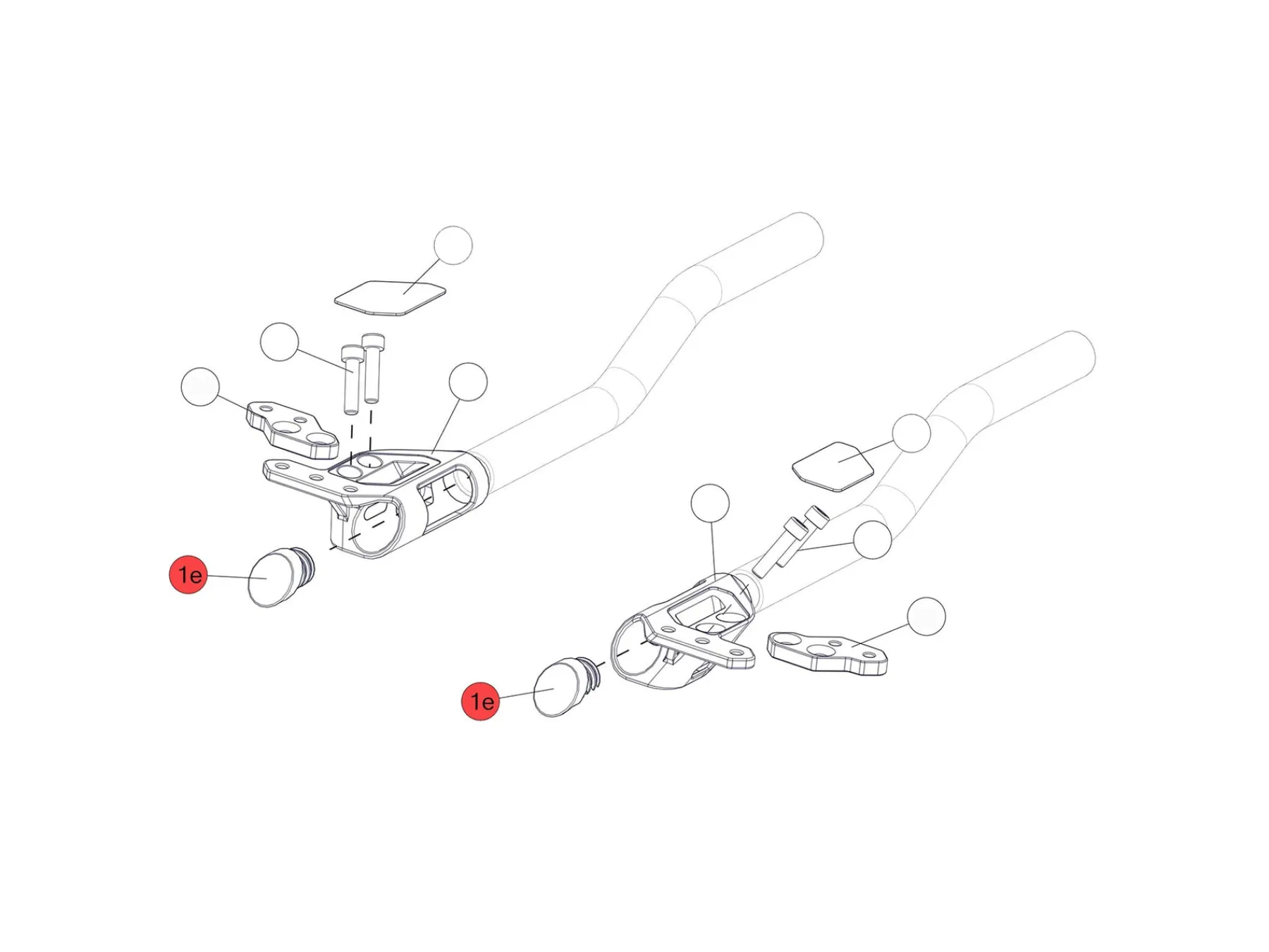 1e

1e