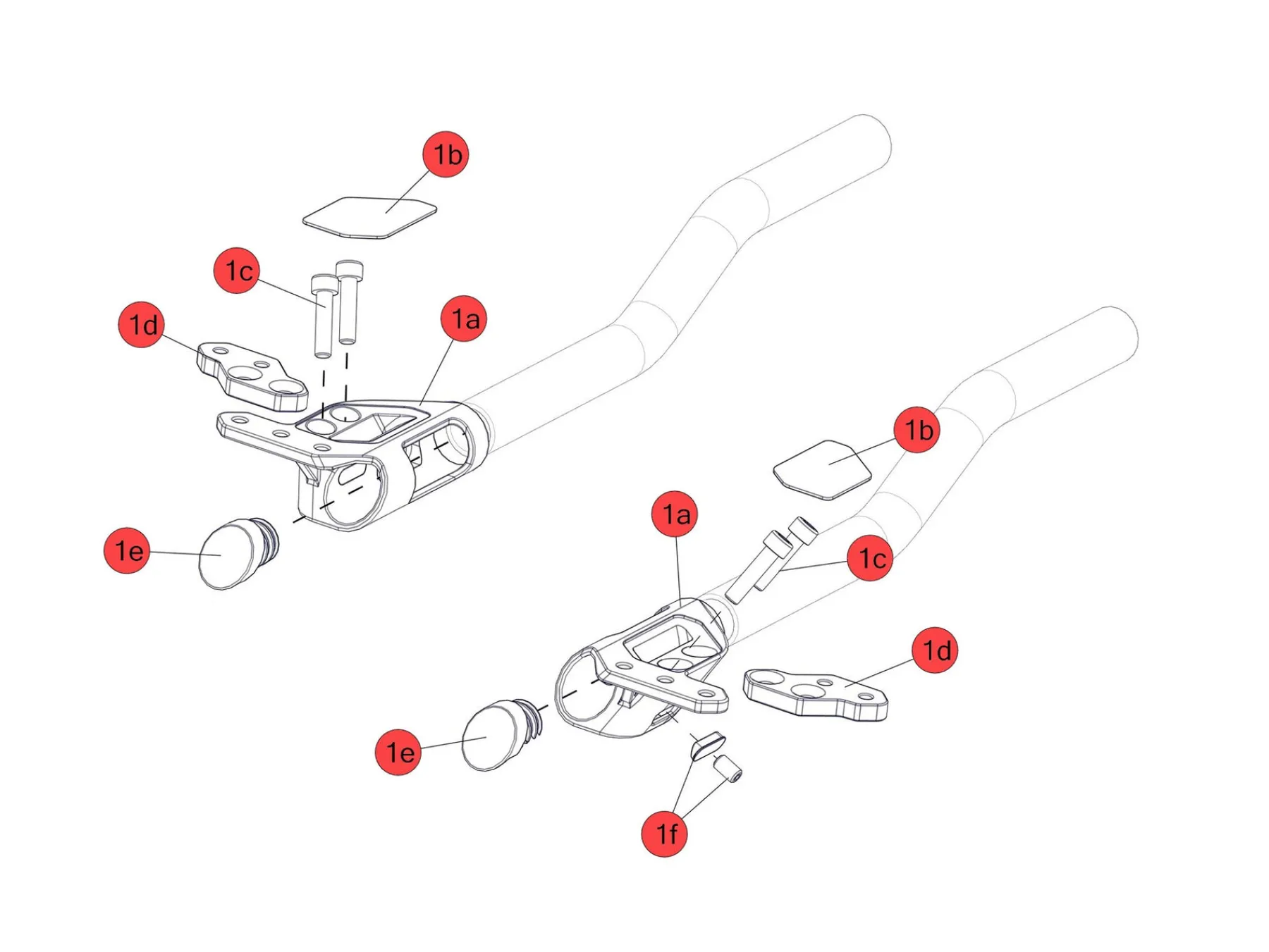 1b
1c
1d
1a
1e
1b
1a
1c
1d
1e
1f