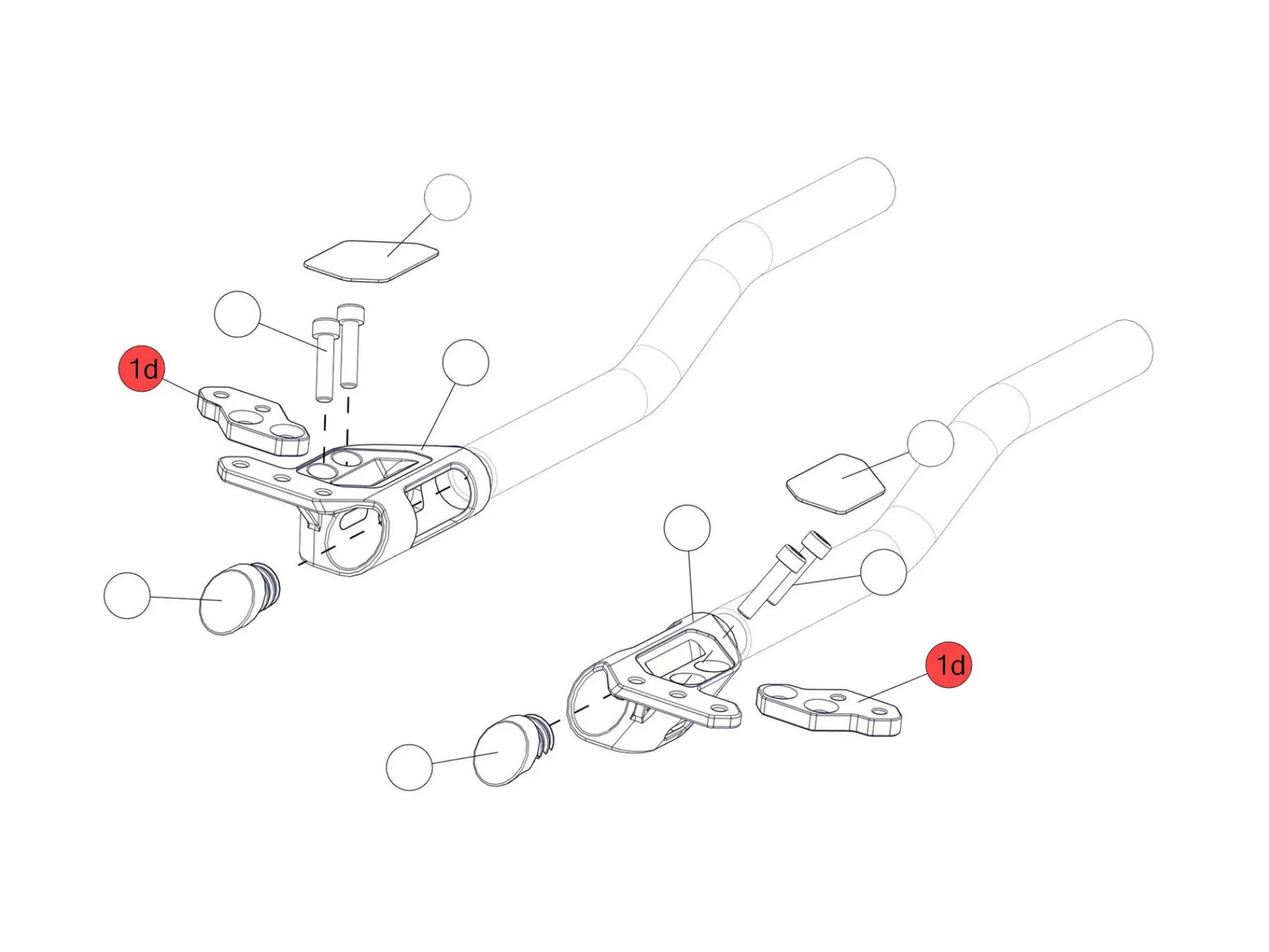 1d

1d