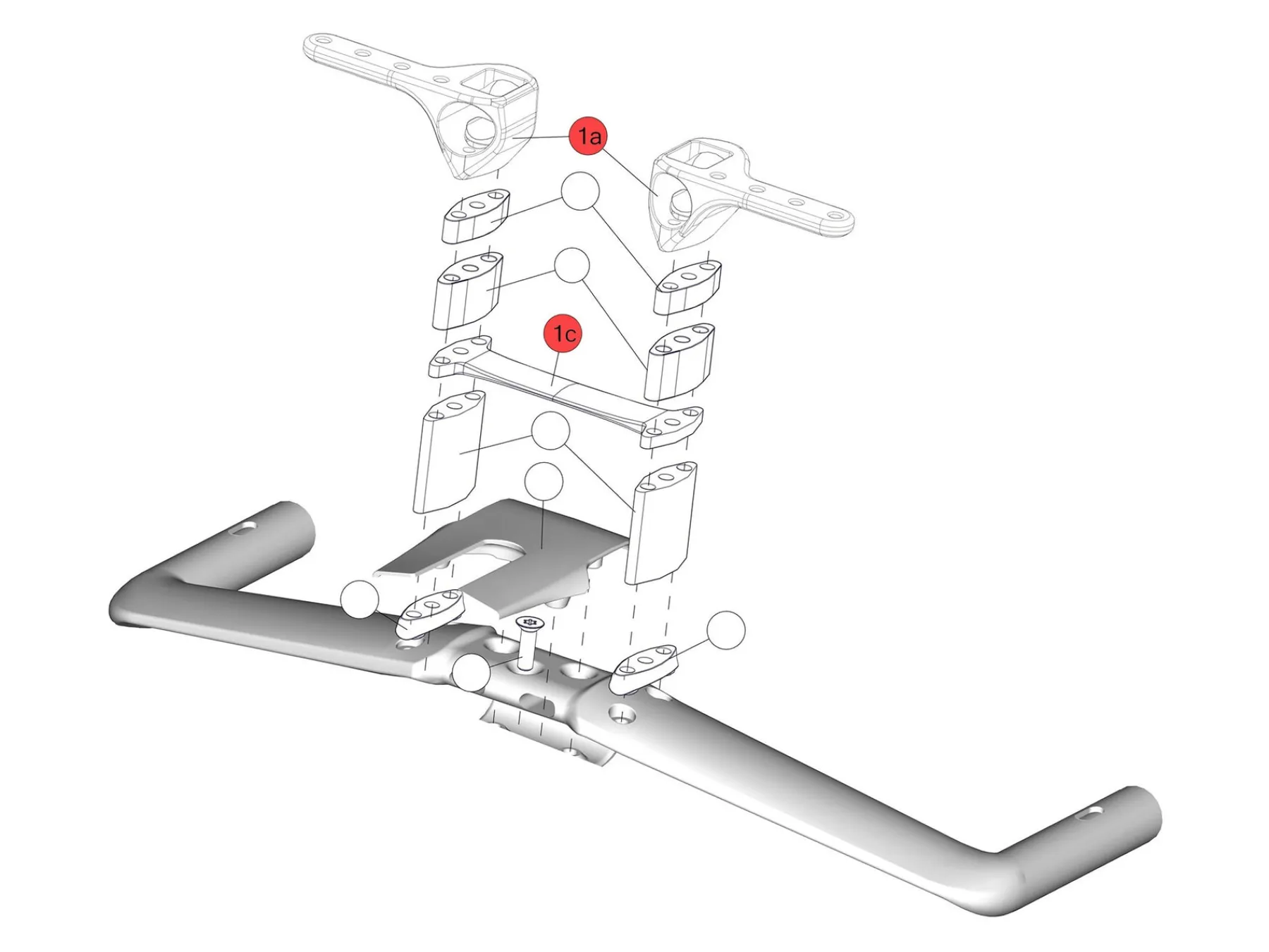 1a

1c