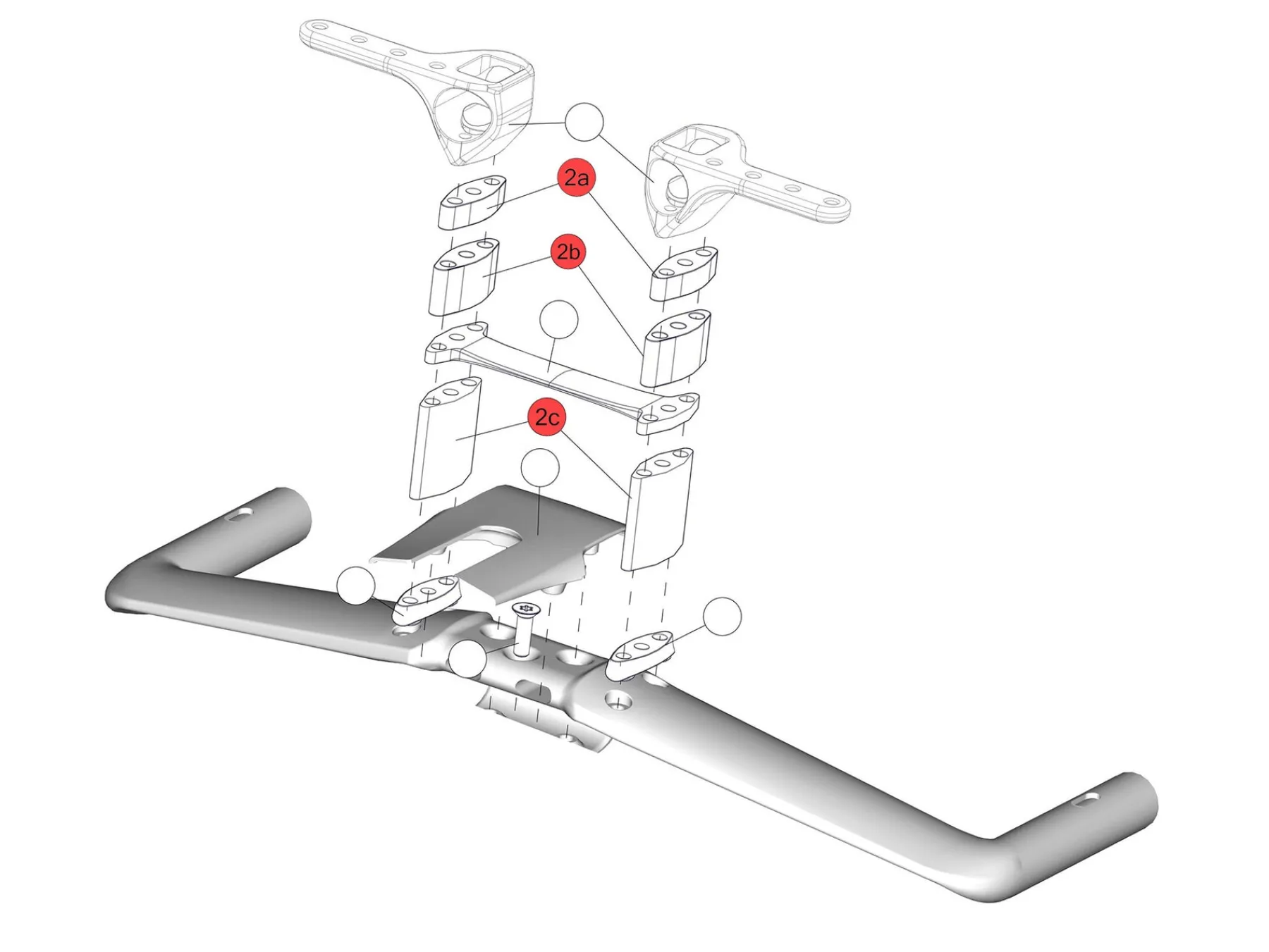 2a
2b
2c