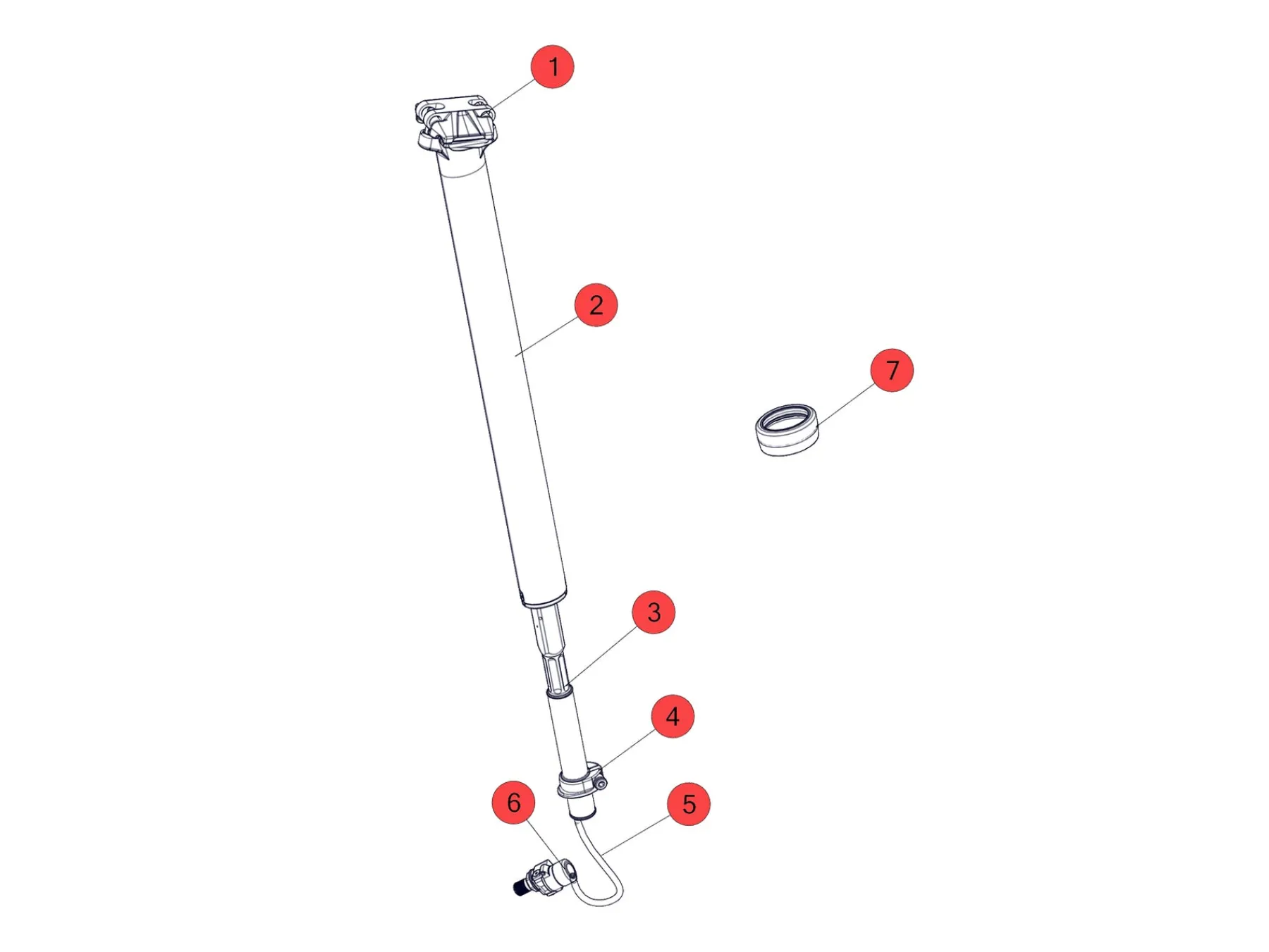 1
2
7
3
4
6
5